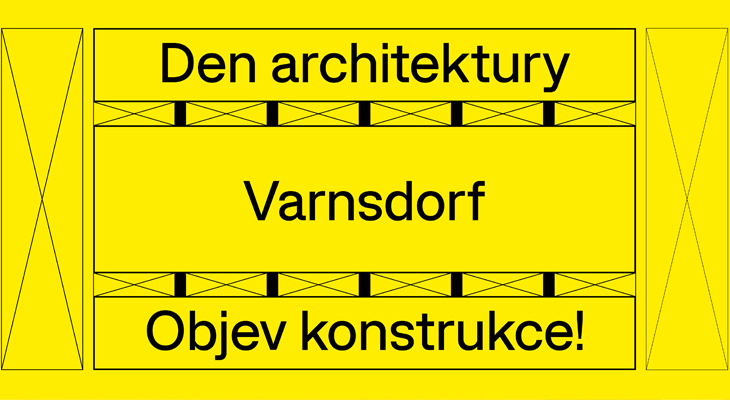 Den architektury

Varnsdorf

Objev konstrukce!